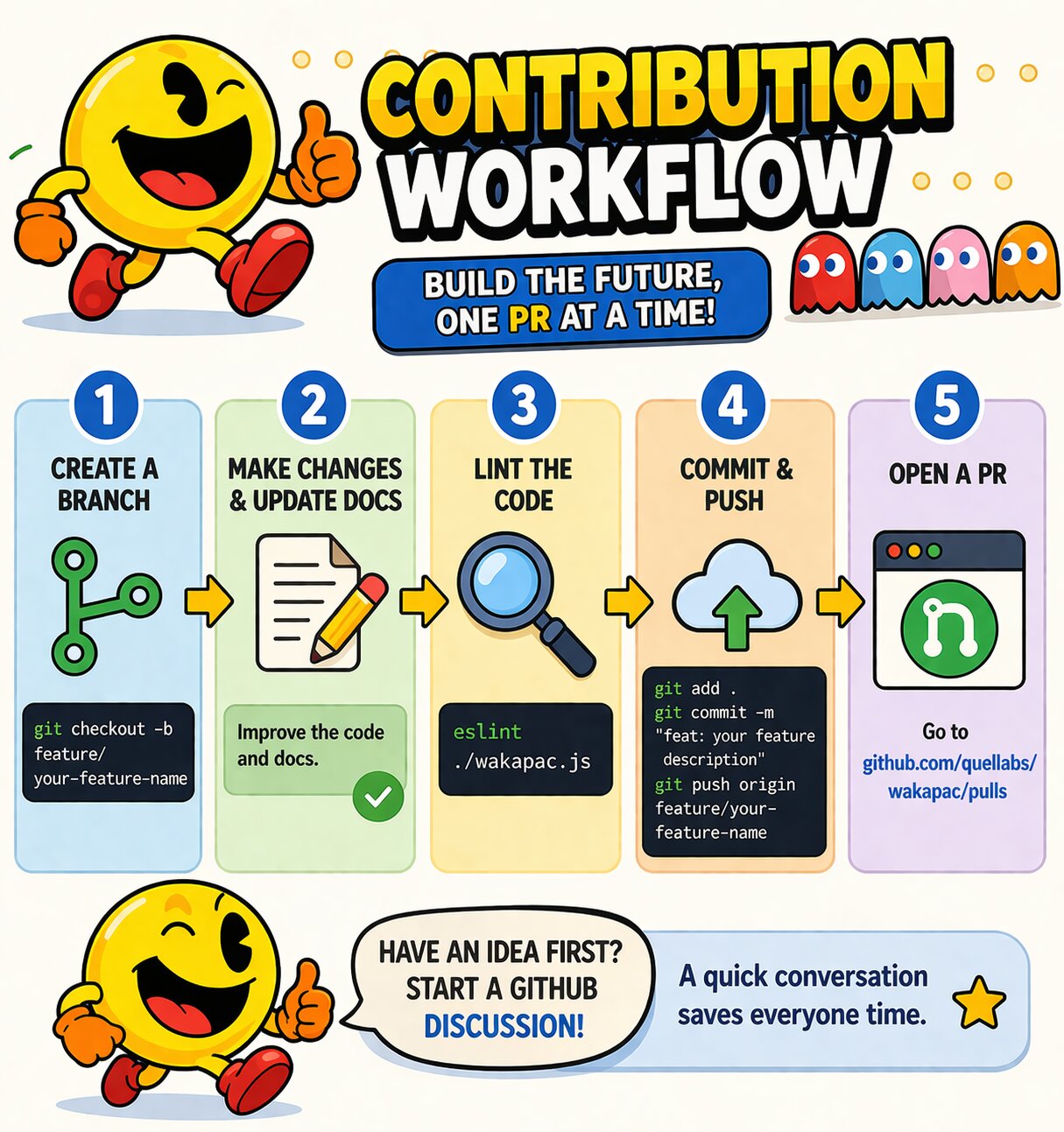 CONTRIBUTION WORKFLOW

BUILD THE FUTURE, ONE PR AT A TIME!

1
CREATE A BRANCH
git checkout -b feature/ your-feature-name

2
MAKE CHANGES & UPDATE DOCS
Improve the code and docs.

3
LINT THE CODE
eslint ./wakapac.js

4
COMMIT & PUSH
git add .
git commit -m "feat: your feature description"
git push origin feature/your-feature-name

5
OPEN A PR
Go to github.com/quellabs/wakapac/pulls

HAVE AN IDEA FIRST? START A GITHUB DISCUSSION!

A quick conversation saves everyone time.